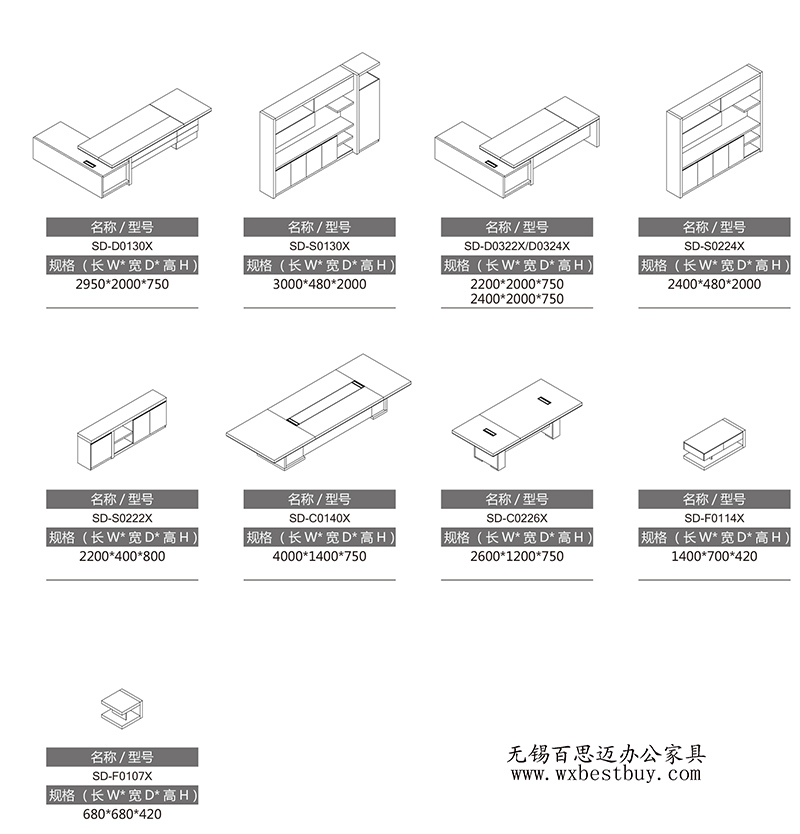 名称 / 型号
SD-D0130X
规格（长 W* 宽 D* 高 H）
2950*2000*750

名称 / 型号
SD-S0130X
规格（长 W* 宽 D* 高 H）
3000*480*2000

名称 / 型号
SD-D0322X/D0324X
规格（长 W* 宽 D* 高 H）
2200*2000*750
2400*2000*750

名称 / 型号
SD-S0224X
规格（长 W* 宽 D* 高 H）
2400*480*2000

名称 / 型号
SD-S0222X
规格（长 W* 宽 D* 高 H）
2200*400*800

名称 / 型号
SD-C0140X
规格（长 W* 宽 D* 高 H）
4000*1400*750

名称 / 型号
SD-C0226X
规格（长 W* 宽 D* 高 H）
2600*1200*750

名称 / 型号
SD-F0114X
规格（长 W* 宽 D* 高 H）
1400*700*420

名称 / 型号
SD-F0107X
规格（长 W* 宽 D* 高 H）
680*680*420

无锡百思迈办公家具
www.wxbestbuy.com